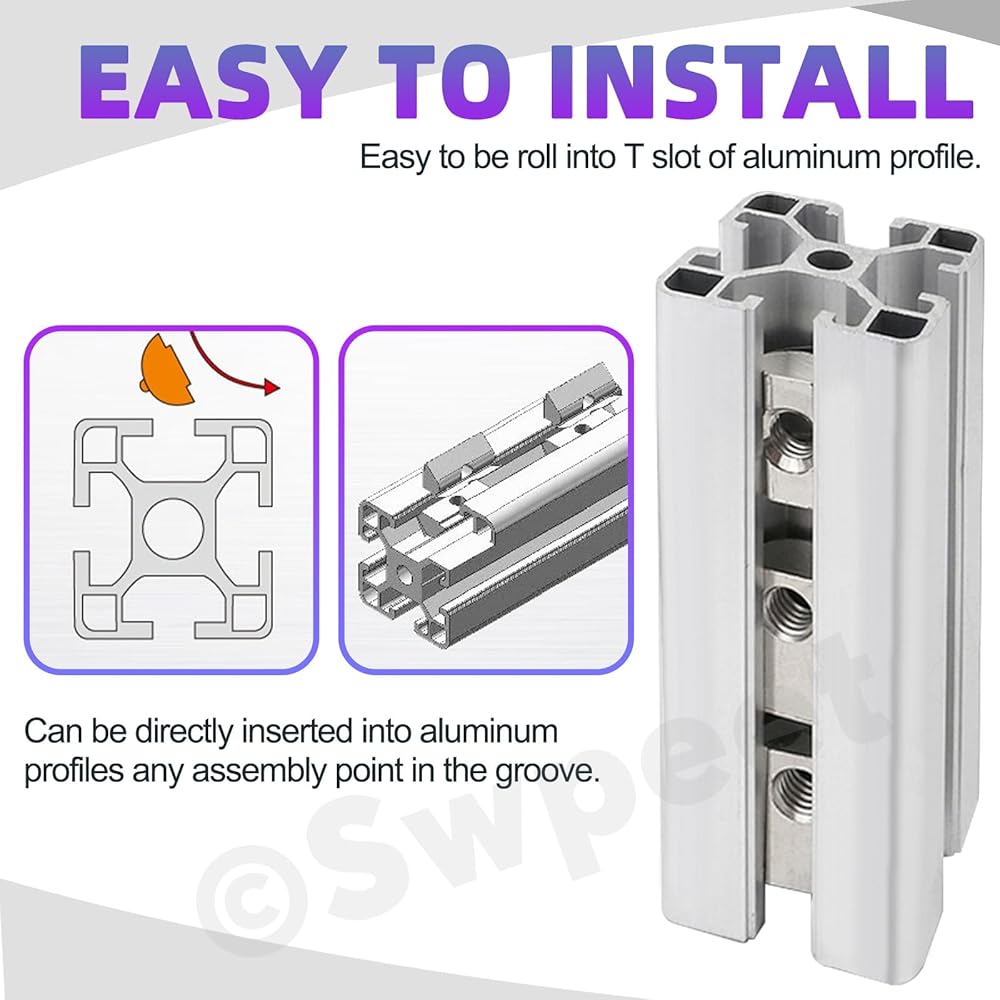 EASY TO INSTALL

Easy to be roll into T slot of aluminum profile.

Can be directly inserted into aluminum profiles any assembly point in the groove.

©Swpeet