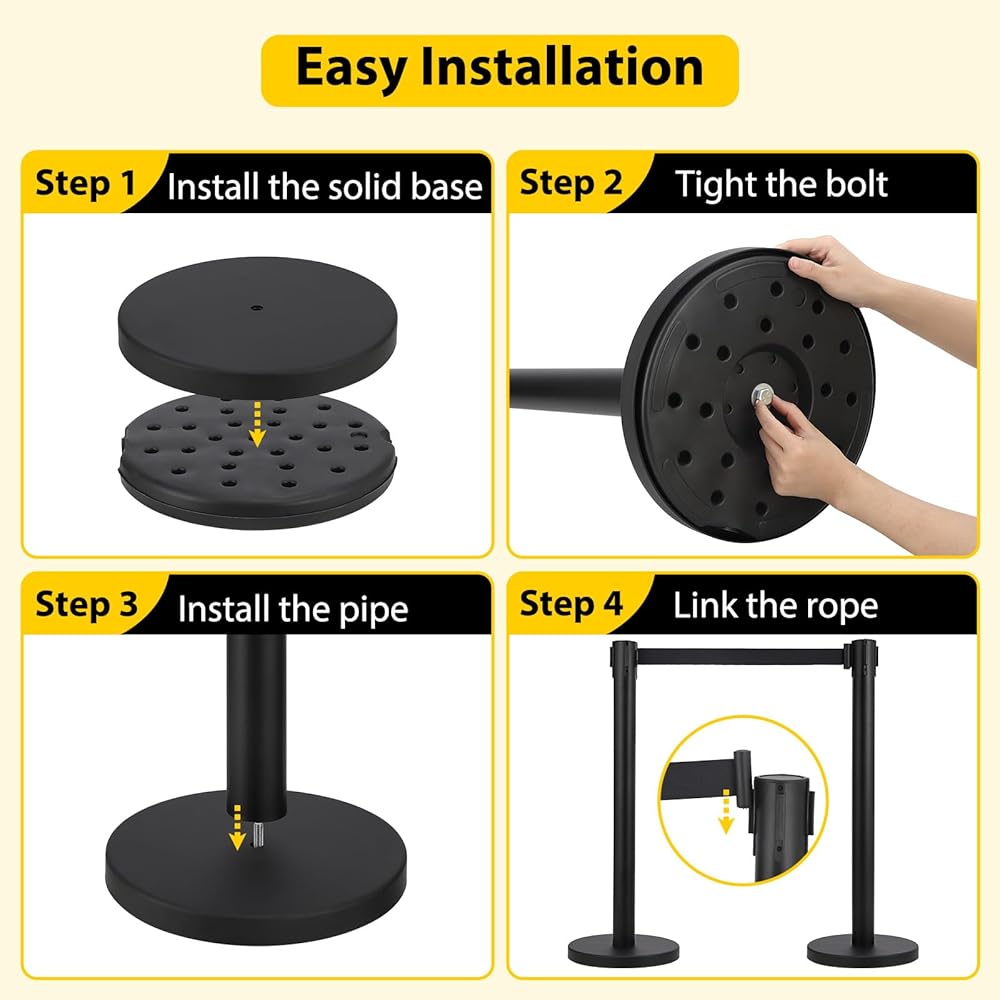 Easy Installation

Step 1 Install the solid base

Step 2 Tight the bolt

Step 3 Install the pipe

Step 4 Link the rope