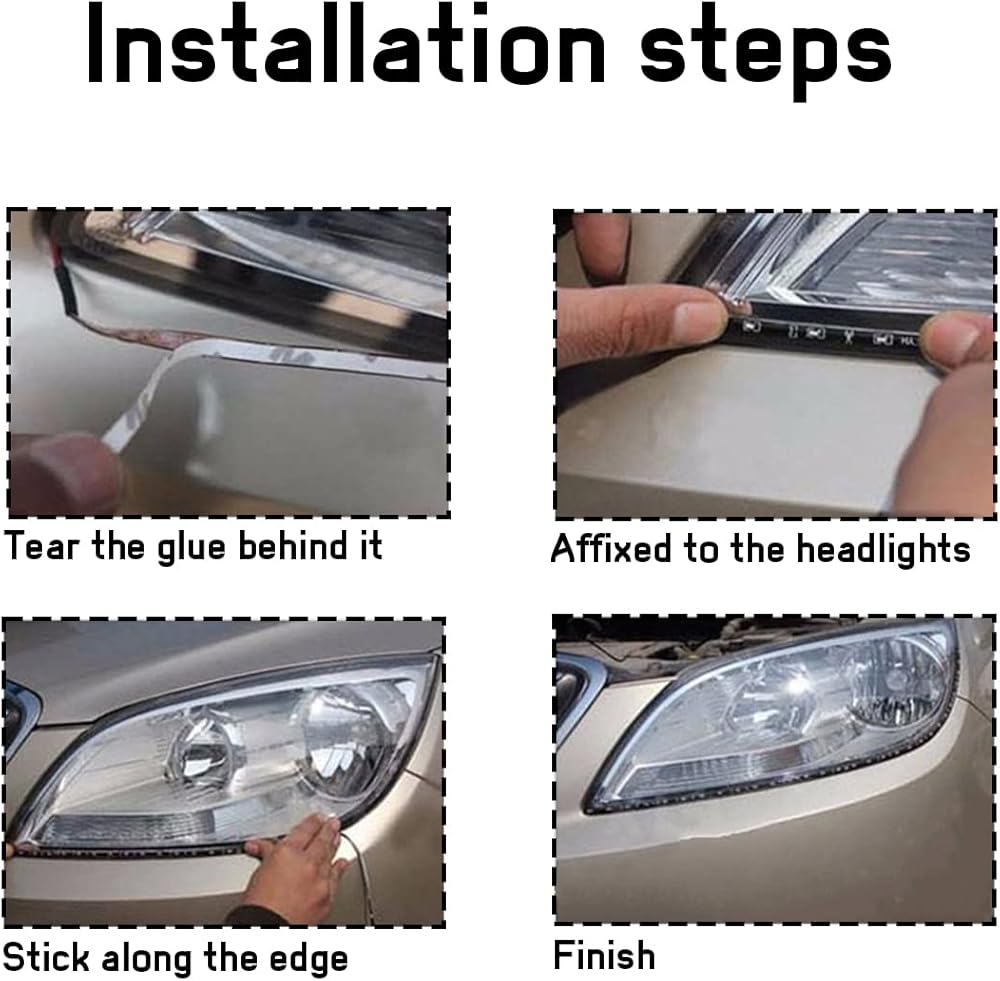 Installation steps

Tear the glue behind it

Affixed to the headlights

Stick along the edge

Finish