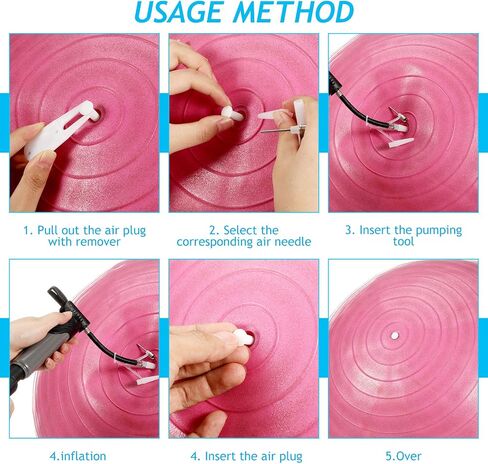 USAGE METHOD

1. Pull out the air plug with remover

2. Select the corresponding air needle

3. Insert the pumping tool

4.inflation

4. Insert the air plug

5.Over