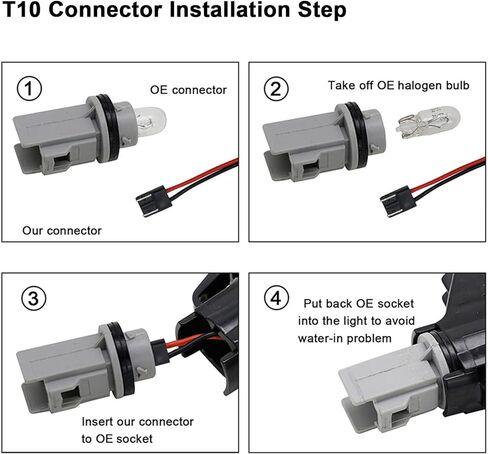 T10 Connector Installation Step

①
OE connector

Our connector

②
Take off OE halogen bulb

③

Insert our connector to OE socket

④
Put back OE socket into the light to avoid water-in problem