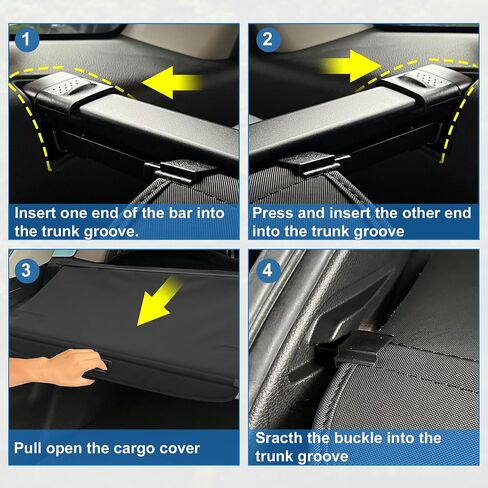 1

Insert one end of the bar into the trunk groove.

2

Press and insert the other end into the trunk groove

3

Pull open the cargo cover

4

Sracth the buckle into the trunk groove