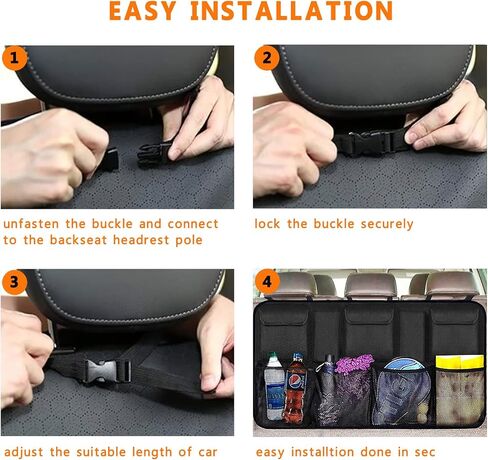 EASY INSTALLATION

1

unfasten the buckle and connect to the backseat headrest pole

2

lock the buckle securely

3

adjust the suitable length of car

4

easy installtion done in sec