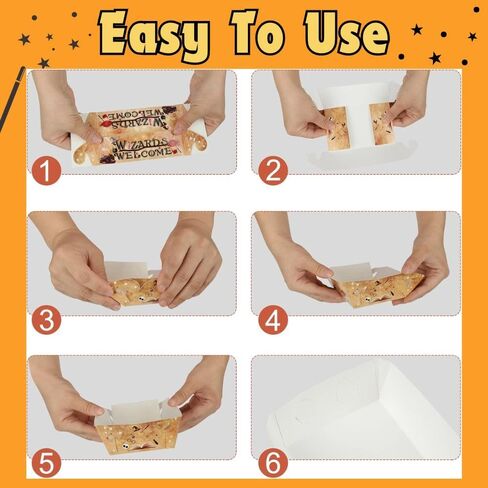 Easy To Use

WIZARDS WELCOME

WIZARDS WELCOME

1

2

3

4

5

6