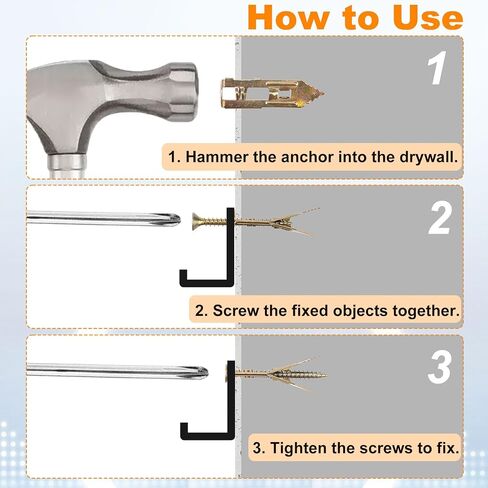 How to Use

1

1. Hammer the anchor into the drywall.

2

2. Screw the fixed objects together.

3

3. Tighten the screws to fix.