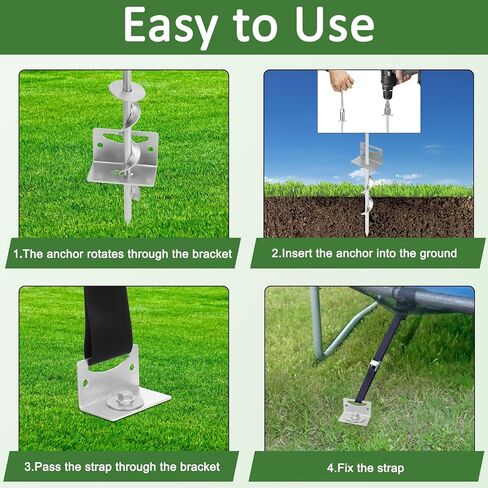 Easy to Use

1.The anchor rotates through the bracket

2.Insert the anchor into the ground

3.Pass the strap through the bracket

4.Fix the strap