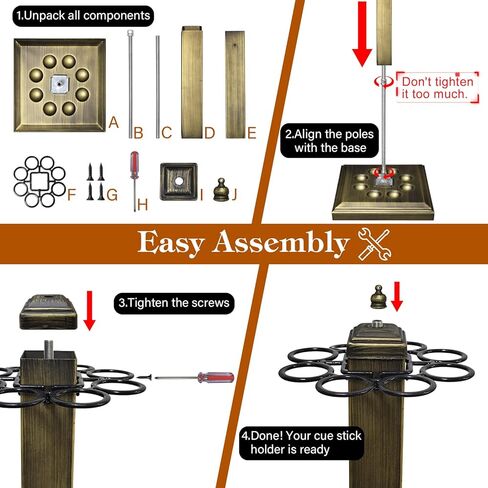 1.Unpack all components

A B C D E

F G H I J

Don't tighten it too much.

2.Align the poles with the base

Easy Assembly

3.Tighten the screws

4.Done! Your cue stick holder is ready