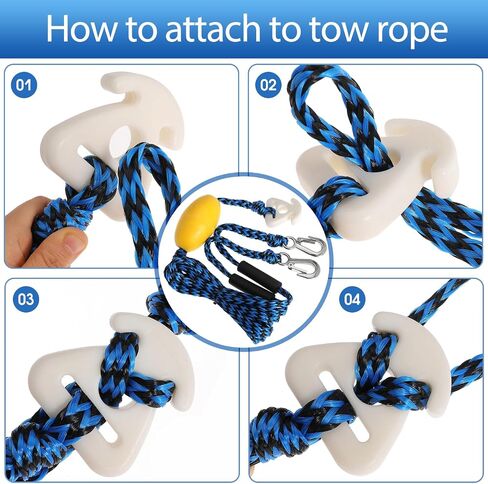 How to attach to tow rope

01

02

03

04