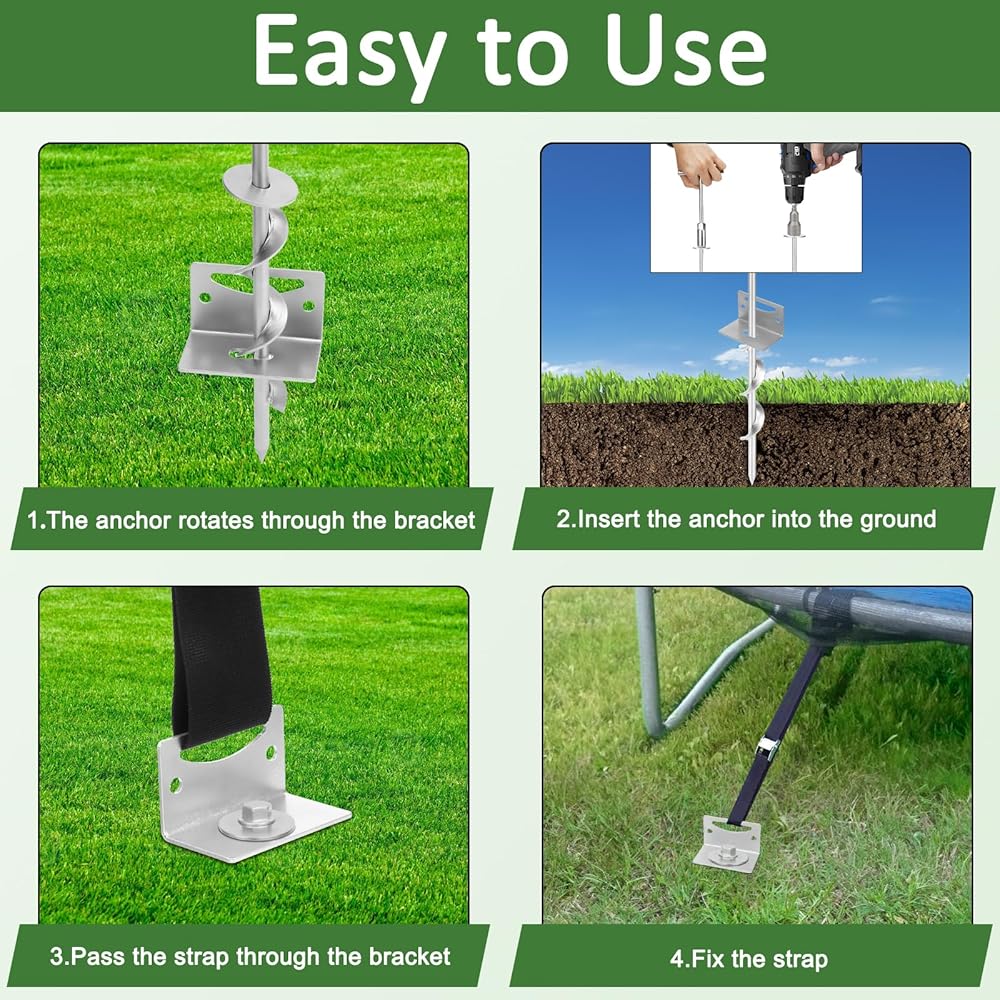 Easy to Use

1.The anchor rotates through the bracket

2.Insert the anchor into the ground

3.Pass the strap through the bracket

4.Fix the strap