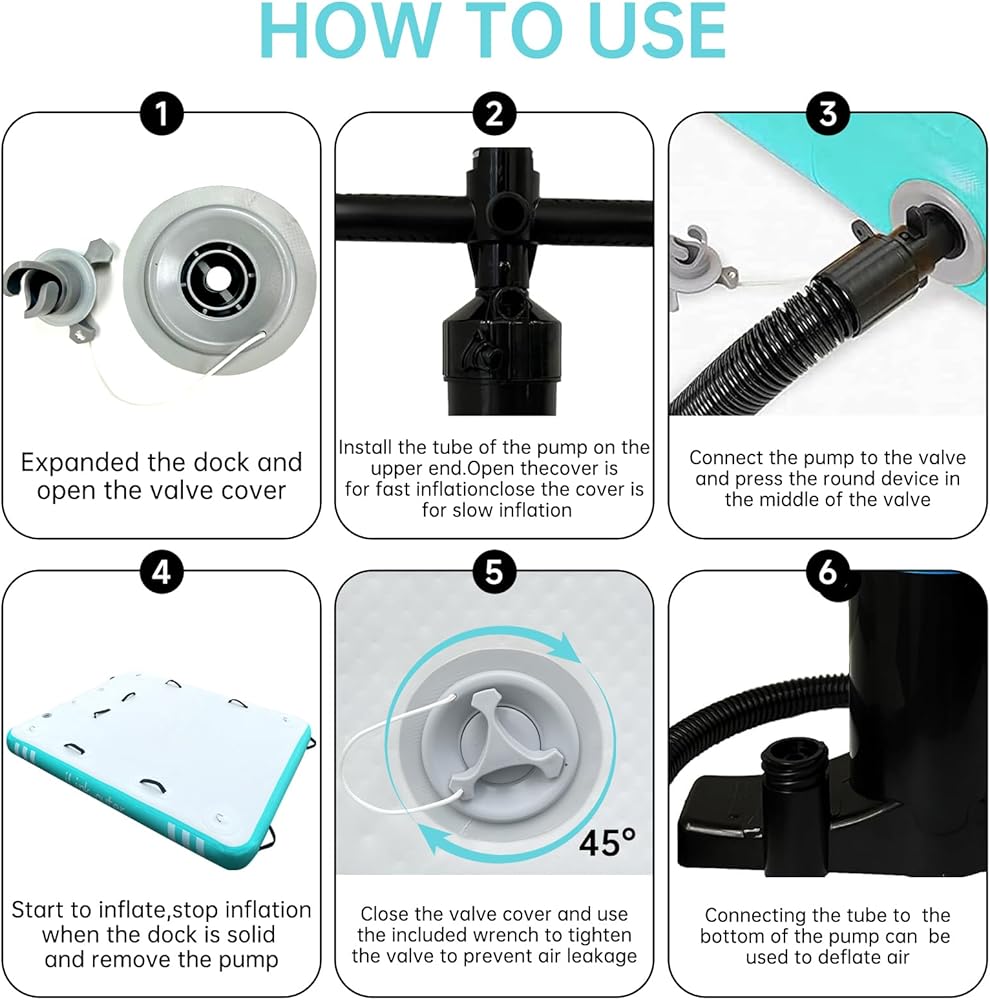 HOW TO USE

1

Expanded the dock and open the valve cover

2

Install the tube of the pump on the upper end.Open thecover is for fast inflationclose the cover is for slow inflation

3

Connect the pump to the valve and press the round device in the middle of the valve

4

Start to inflate,stop inflation when the dock is solid and remove the pump

5

45°

Close the valve cover and use the included wrench to tighten the valve to prevent air leakage

6

Connecting the tube to the bottom of the pump can be used to deflate air