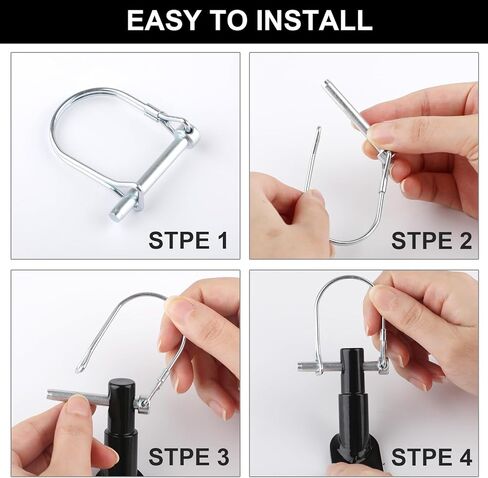 EASY TO INSTALL

STPE 1

STPE 2

STPE 3

STPE 4