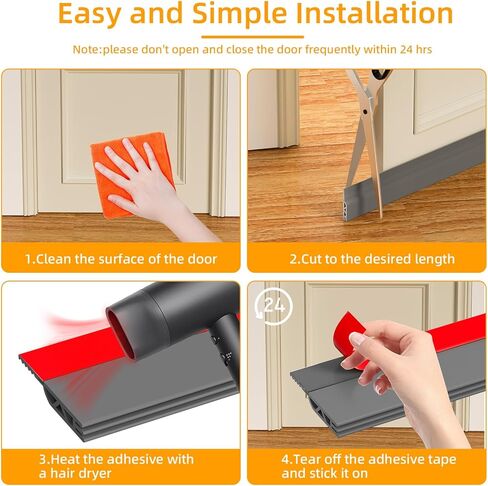 Easy and Simple Installation

Note:please don't open and close the door frequently within 24 hrs

1.Clean the surface of the door

2.Cut to the desired length

24

3.Heat the adhesive with a hair dryer

4.Tear off the adhesive tape and stick it on