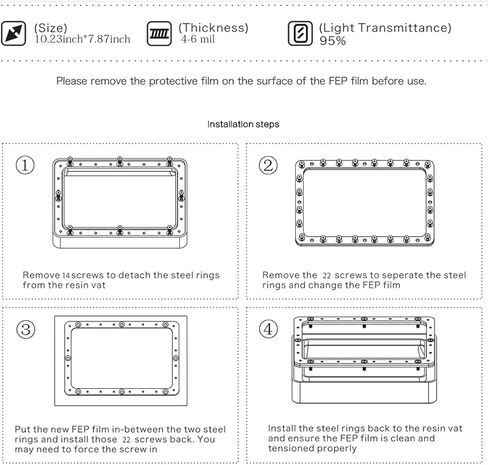 (Size)
10.23inch*7.87inch

(Thickness)
4-6 mil

(Light Transmittance)
95%

Please remove the protective film on the surface of the FEP film before use.

Installation steps

①

Remove 14 screws to detach the steel rings from the resin vat

②

Remove the 22 screws to seperate the steel rings and change the FEP film

③

Put the new FEP film in-between the two steel rings and install those 22 screws back. You may need to force the screw in

④

Install the steel rings back to the resin vat and ensure the FEP film is clean and tensioned properly