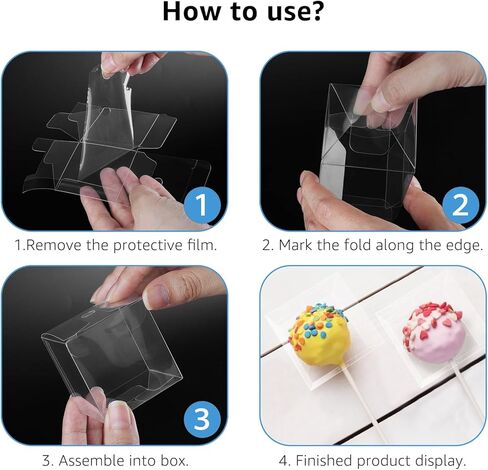 How to use?

1

1.Remove the protective film.

2

2. Mark the fold along the edge.

3

3. Assemble into box.

4. Finished product display.