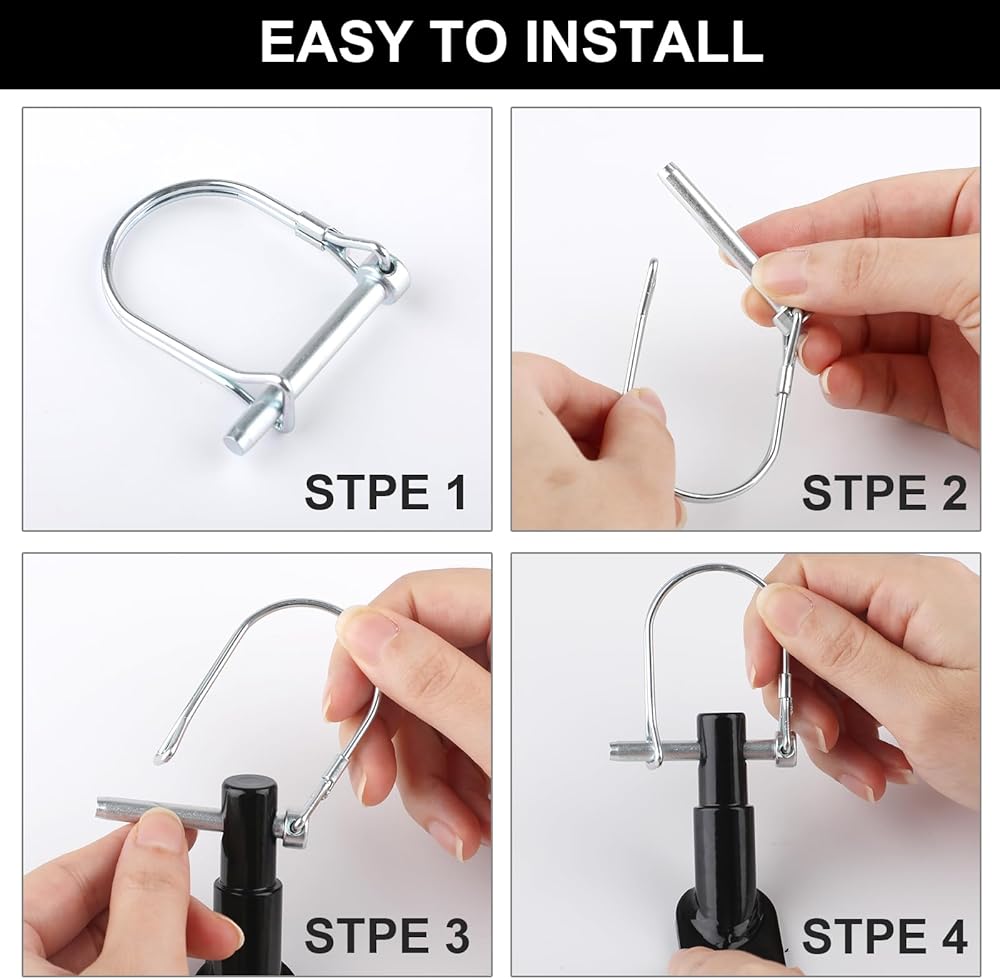 EASY TO INSTALL

STPE 1

STPE 2

STPE 3

STPE 4