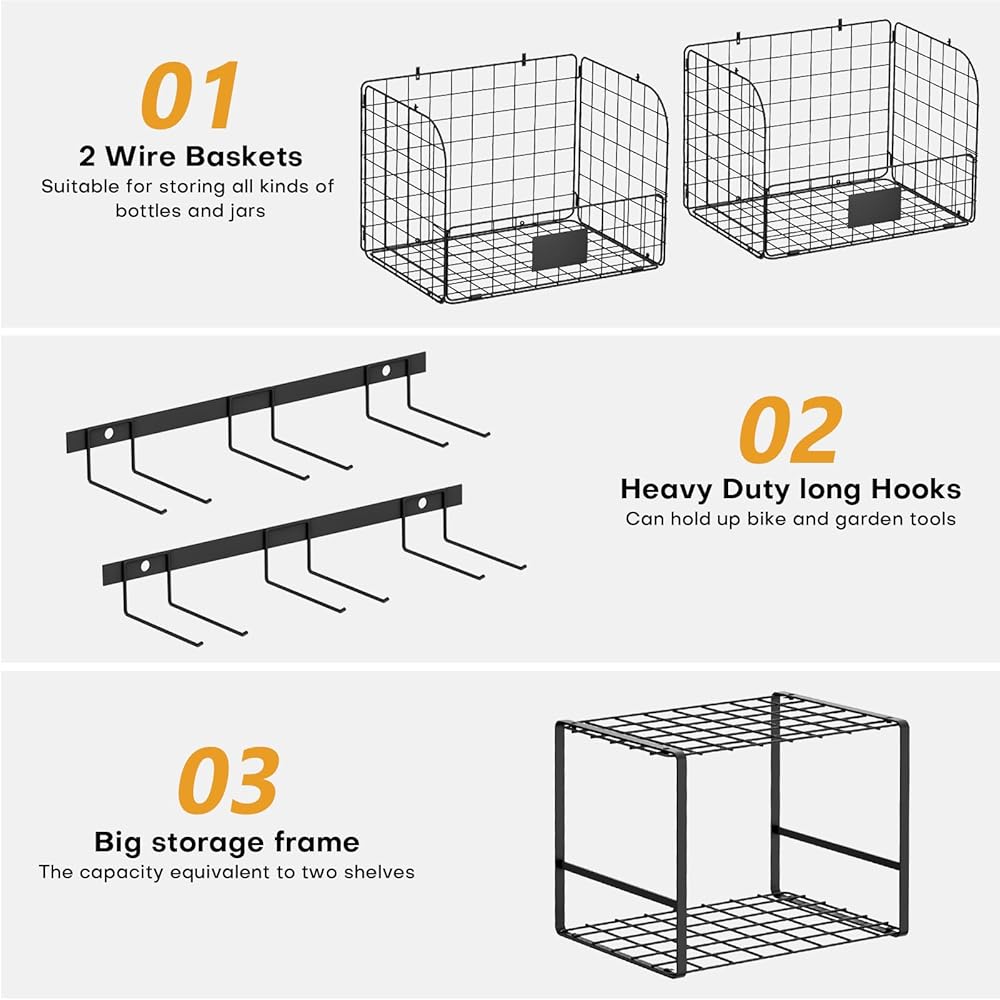 01

2 Wire Baskets

Suitable for storing all kinds of bottles and jars

02

Heavy Duty long Hooks

Can hold up bike and garden tools

03

Big storage frame

The capacity equivalent to two shelves