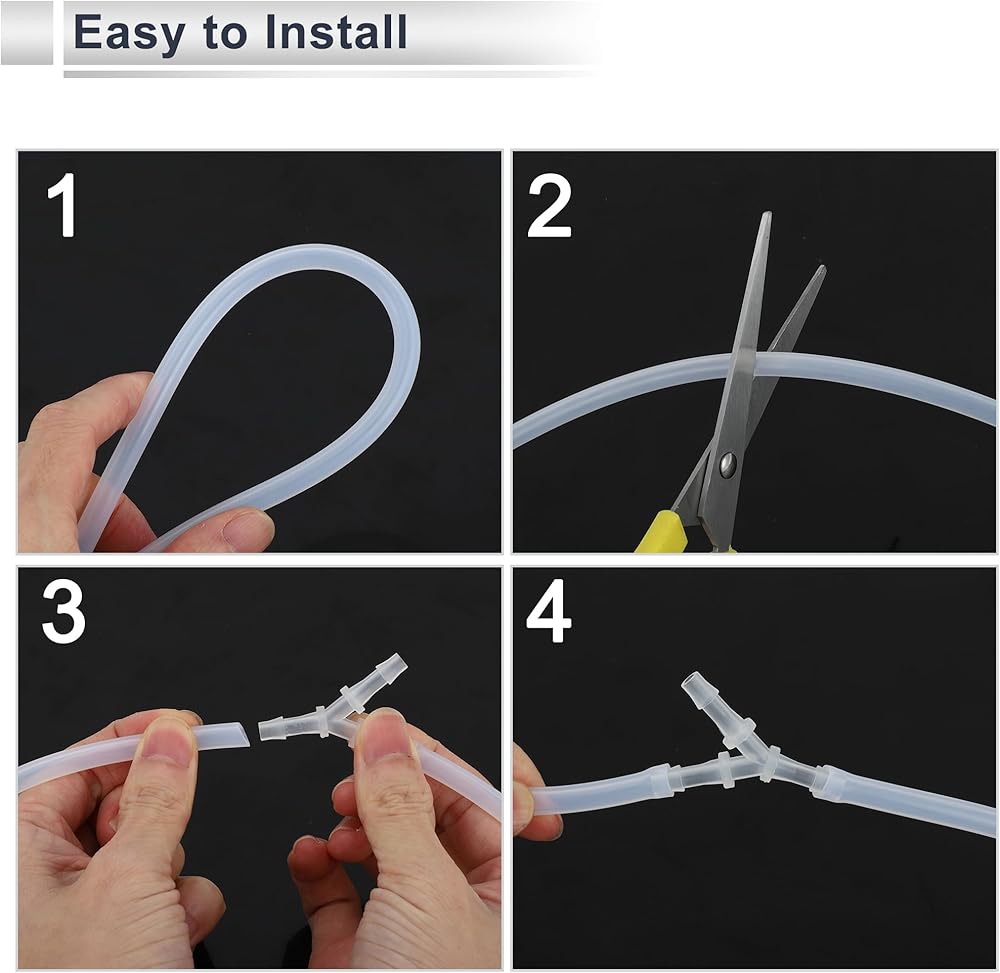 Easy to Install

1

2

3

4