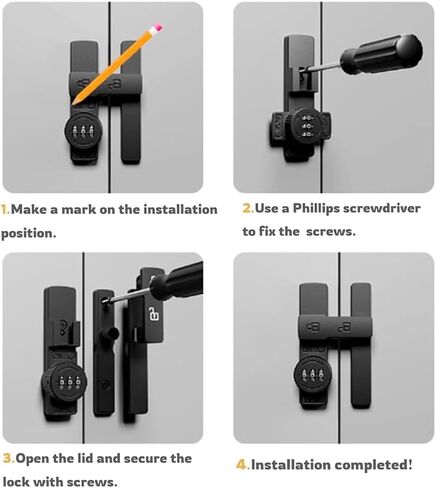 1.Make a mark on the installation position.

2.Use a Phillips screwdriver to fix the  screws.

3.Open the lid and secure the lock with screws.

4.Installation completed!