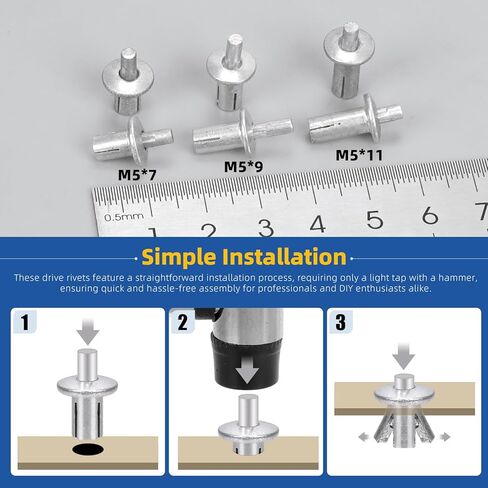 M5*7

M5*9

M5*11

0.5mm

1 2 3 4 5 6 7

Simple Installation

These drive rivets feature a straightforward installation process, requiring only a light tap with a hammer, ensuring quick and hassle-free assembly for professionals and DIY enthusiasts alike.

1

2

3