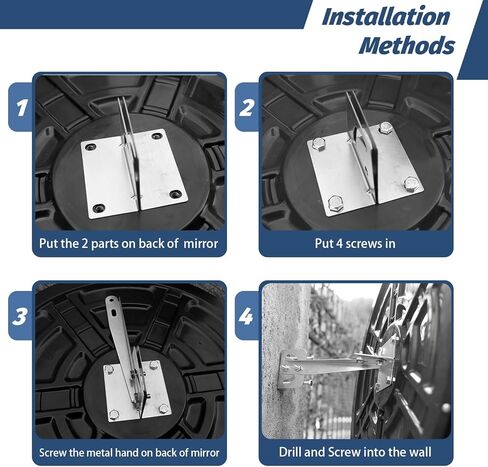 Installation Methods

1

Put the 2 parts on back of mirror

2

Put 4 screws in

3

Screw the metal hand on back of mirror

4

Drill and Screw into the wall