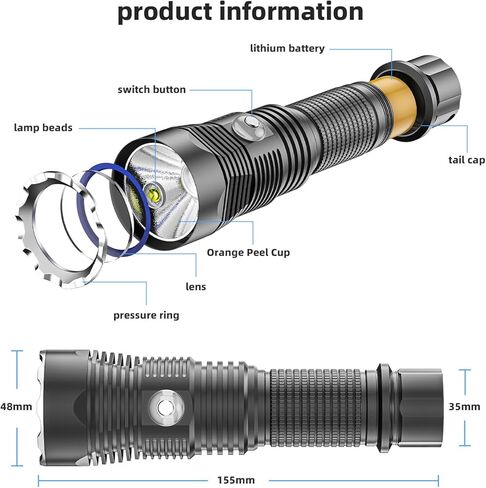 product information

lithium battery

switch button

lamp beads

tail cap

Orange Peel Cup

lens

pressure ring

48mm

35mm

155mm