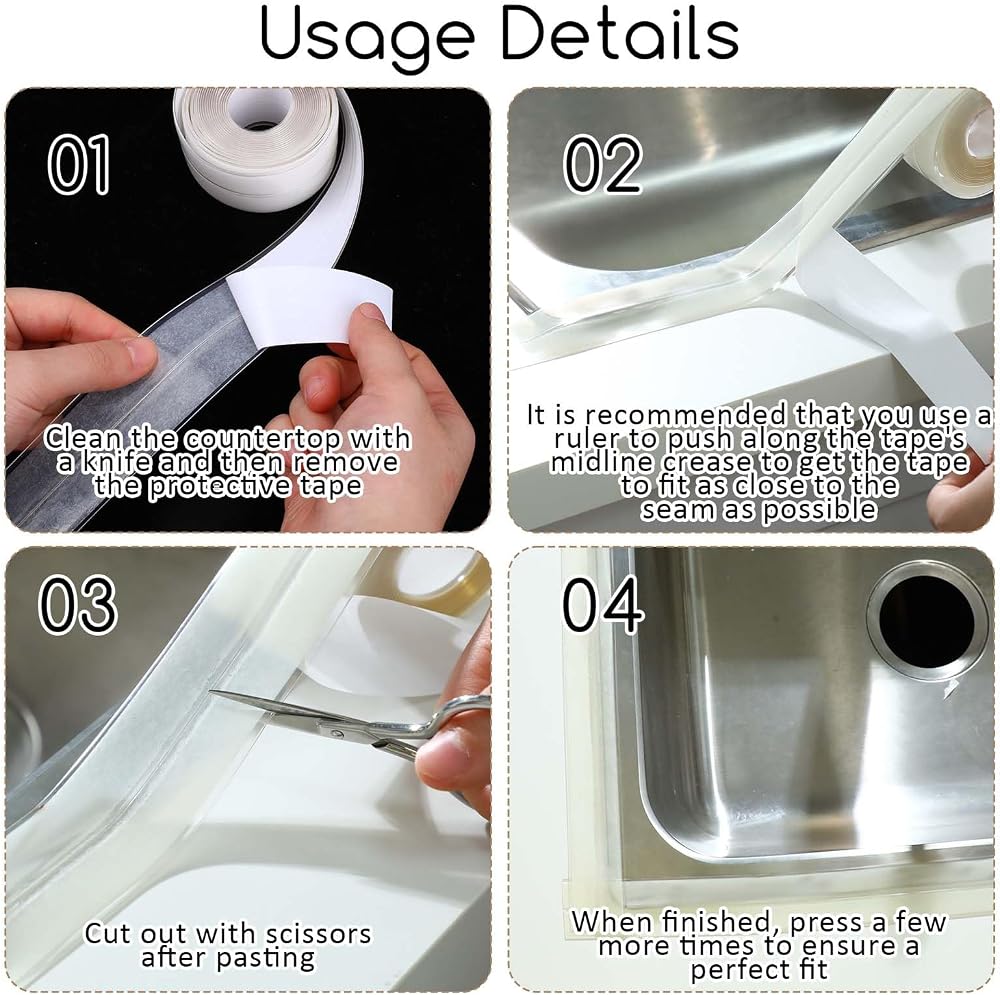 Usage Details

01

Clean the countertop with a knife and then remove the protective tape

02

It is recommended that you use a ruler to push along the tape's midline crease to get the tape to fit as close to the seam as possible

03

Cut out with scissors after pasting

04

When finished, press a few more times to ensure a perfect fit