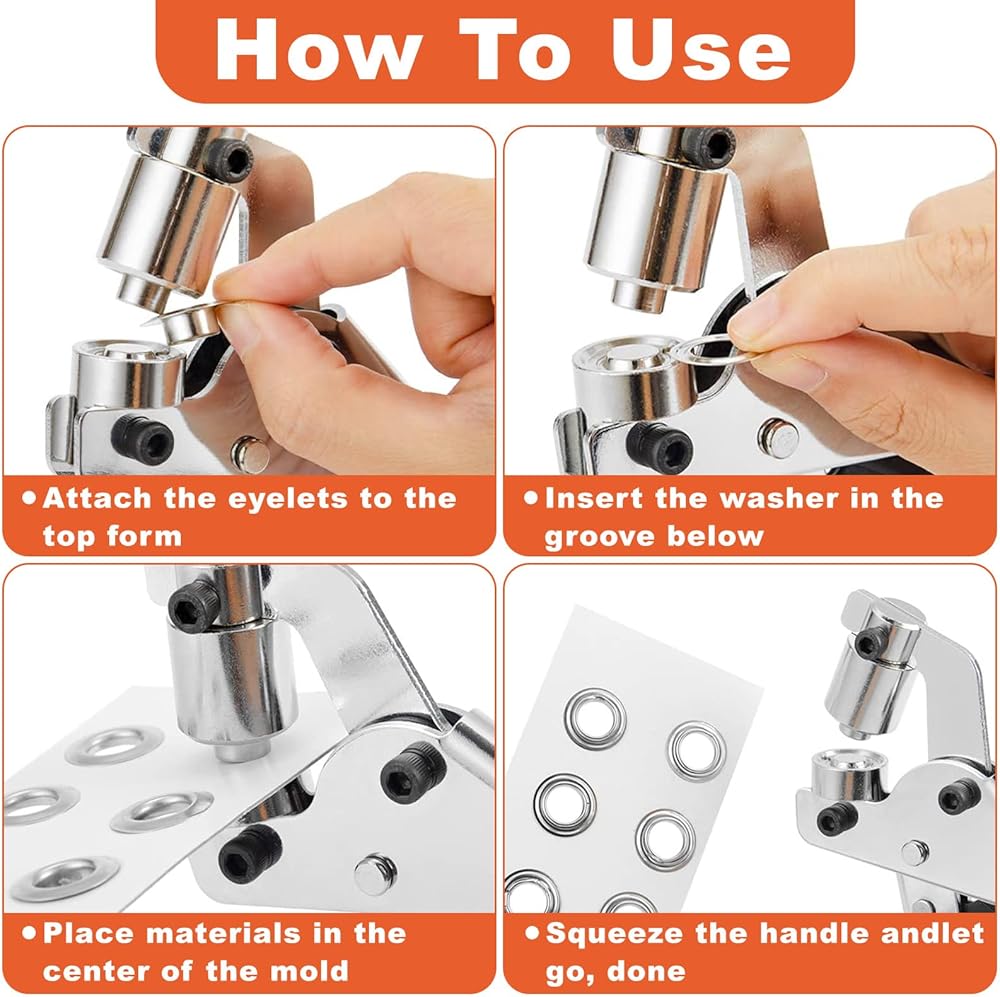 How To Use

• Attach the eyelets to the top form

• Insert the washer in the groove below

• Place materials in the center of the mold

• Squeeze the handle andlet go, done