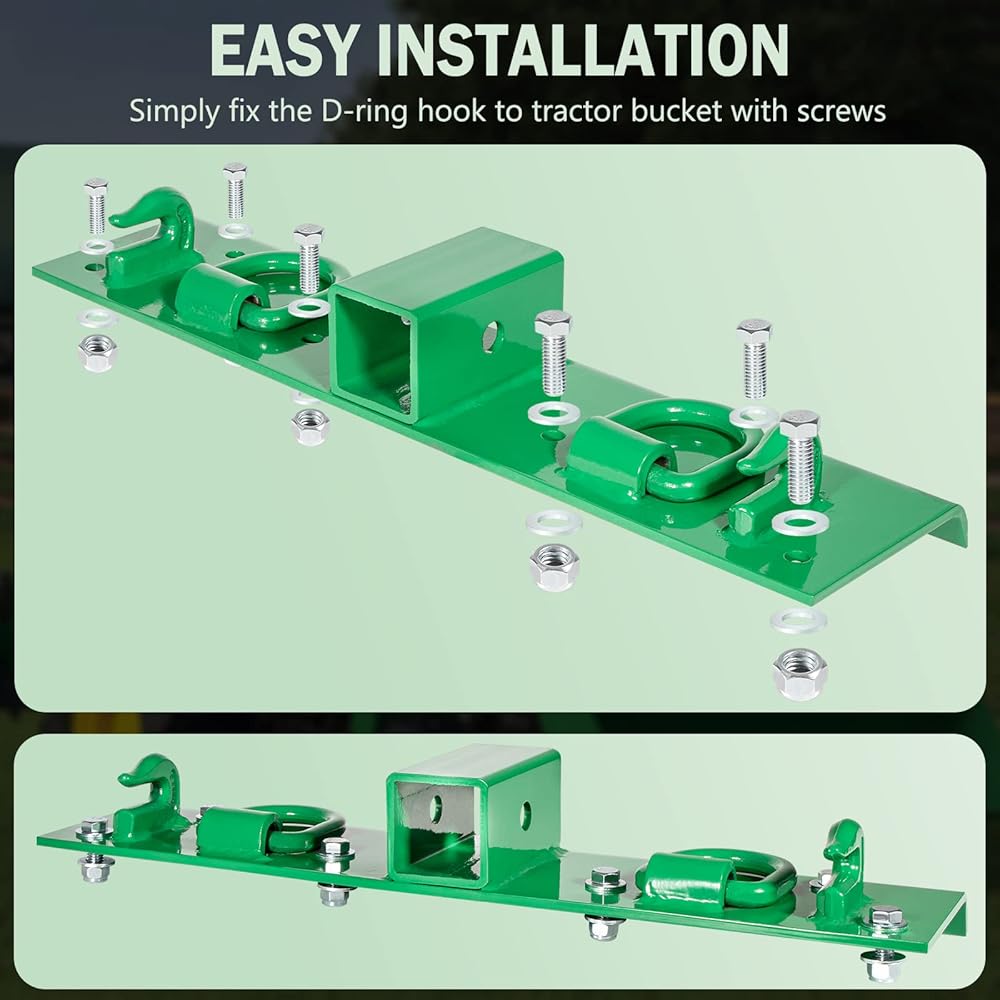 EASY INSTALLATION

Simply fix the D-ring hook to tractor bucket with screws