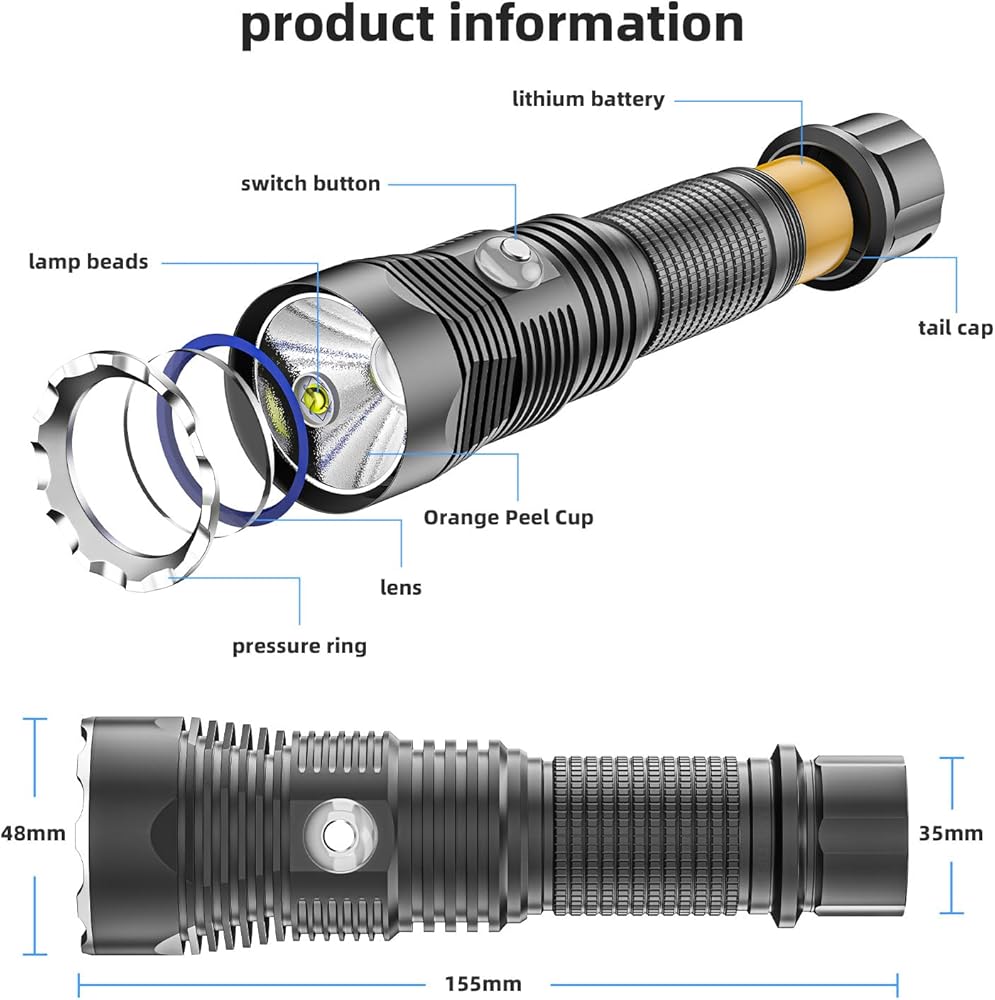 product information

lithium battery

switch button

lamp beads

tail cap

Orange Peel Cup

lens

pressure ring

48mm

35mm

155mm