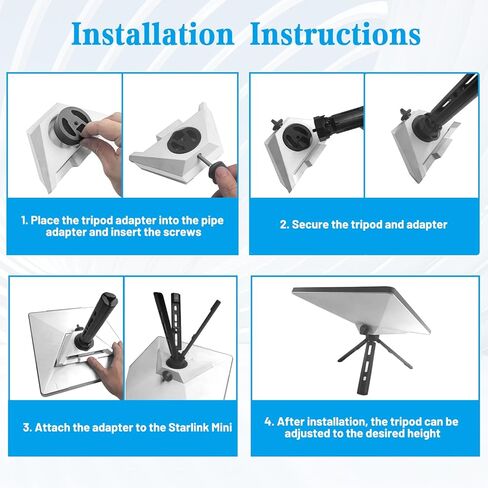 Installation Instructions

1. Place the tripod adapter into the pipe adapter and insert the screws

2. Secure the tripod and adapter

3. Attach the adapter to the Starlink Mini

4. After installation, the tripod can be adjusted to the desired height