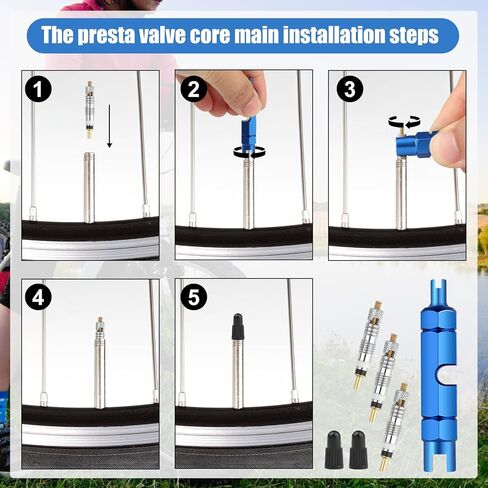 The presta valve core main installation steps

1

2

3

4

5