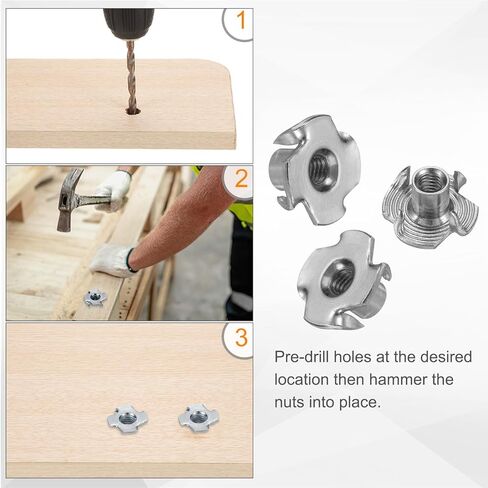 1

2

3

Pre-drill holes at the desired location then hammer the nuts into place.