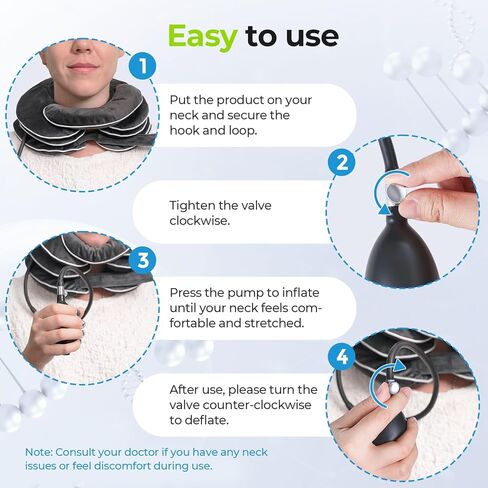 Easy to use

1

Put the product on your neck and secure the hook and loop.

2

Tighten the valve clockwise.

3

Press the pump to inflate until your neck feels comfortable and stretched.

4

After use, please turn the valve counter-clockwise to deflate.

Note: Consult your doctor if you have any neck issues or feel discomfort during use.