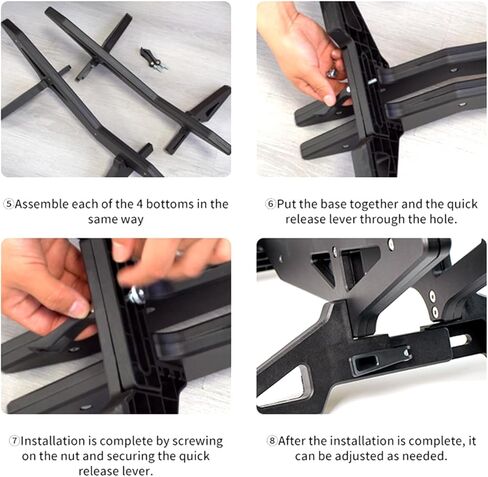 ⑤Assemble each of the 4 bottoms in the same way

⑥Put the base together and the quick release lever through the hole.

⑦Installation is complete by screwing on the nut and securing the quick release lever.

⑧After the installation is complete, it can be adjusted as needed.