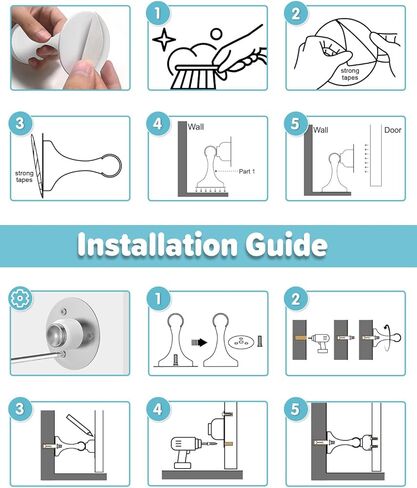 1

2

strong tapes

3

strong tapes

4

Wall

Part 1

5

Wall

Door

Installation Guide

1

2

3

4

5