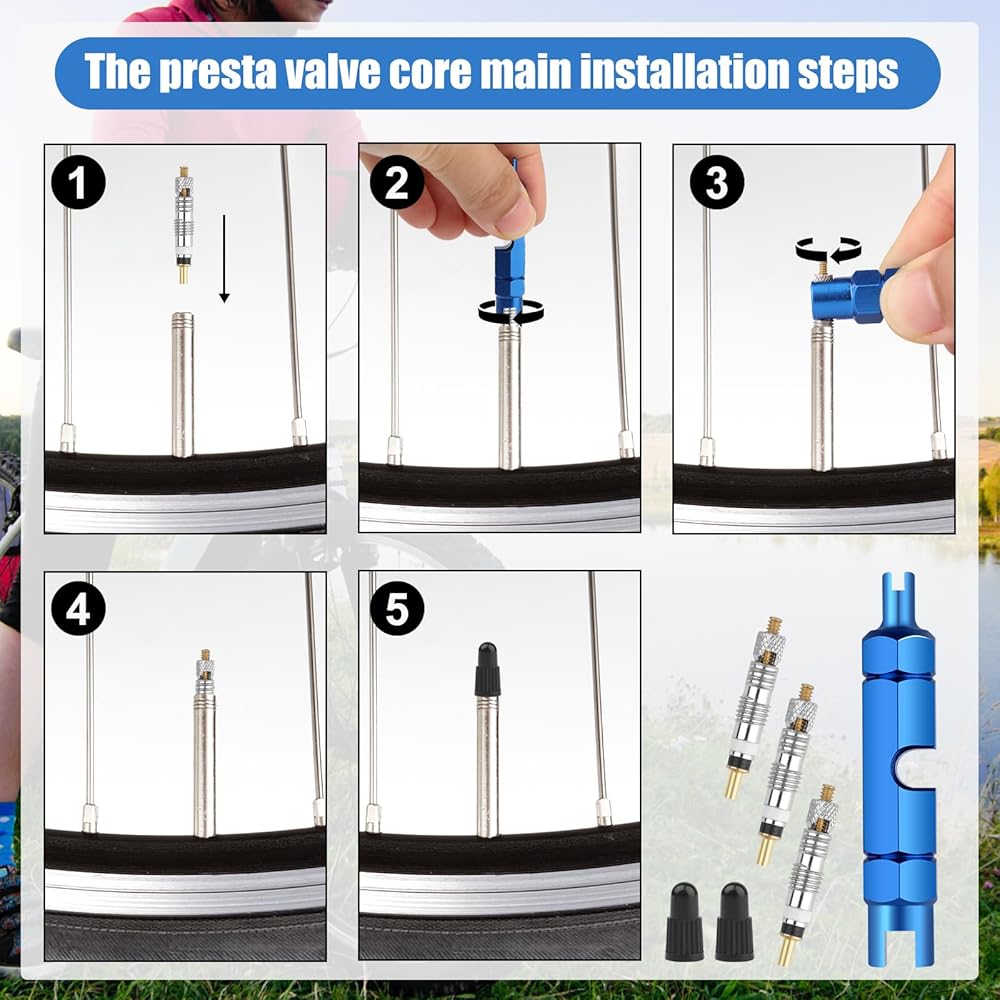 The presta valve core main installation steps

1

2

3

4

5