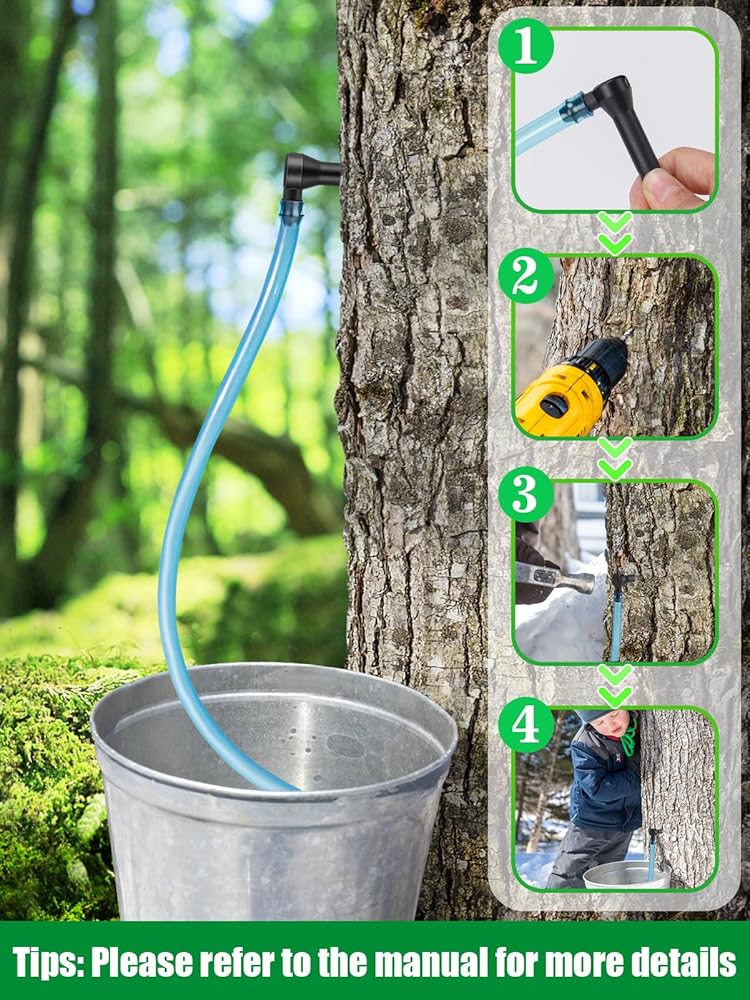 1

2

3

4

Tips: Please refer to the manual for more details