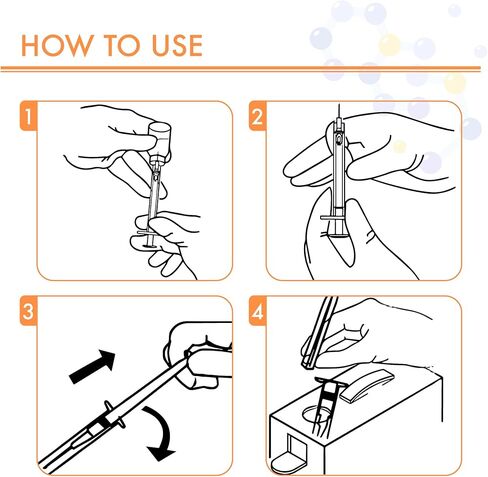 HOW TO USE

1

2

3

4