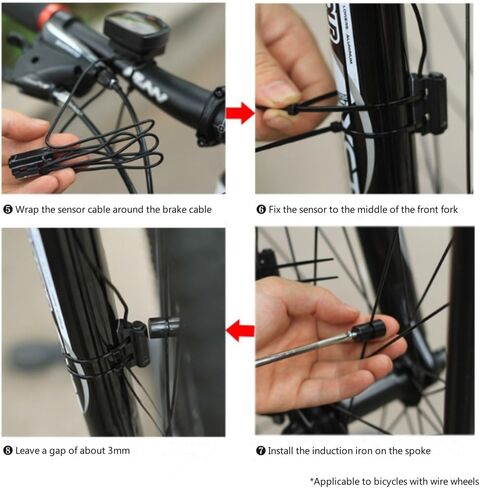 ❺ Wrap the sensor cable around the brake cable

❻ Fix the sensor to the middle of the front fork

❽ Leave a gap of about 3mm

❼ Install the induction iron on the spoke

*Applicable to bicycles with wire wheels