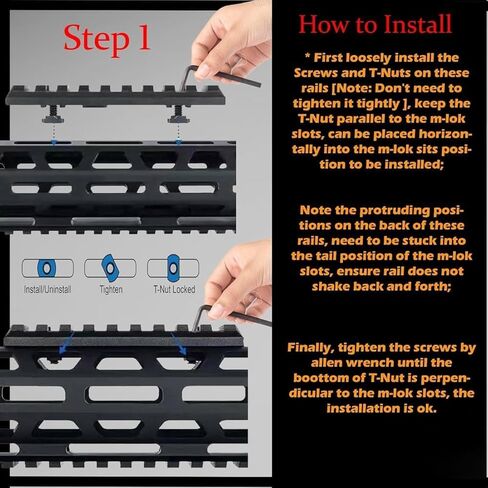 Step 1

Install/Uninstall

Tighten

T-Nut Locked

How to Install

* First loosely install the Screws and T-Nuts on these rails [Note: Don't need to tighten it tightly ], keep the T-Nut parallel to the m-lok slots, can be placed horizontally into the m-lok sits position to be installed;

Note the protruding positions on the back of these rails, need to be stuck into the tail position of the m-lok slots, ensure rail does not shake back and forth;

Finally, tighten the screws by allen wrench until the boottom of T-Nut is perpendicular to the m-lok slots, the installation is ok.