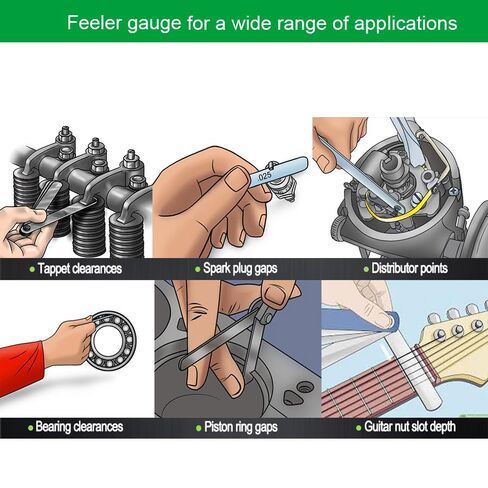 Feeler gauge for a wide range of applications

.025

• Tappet clearances

• Spark plug gaps

• Distributor points

• Bearing clearances

• Piston ring gaps

• Guitar nut slot depth