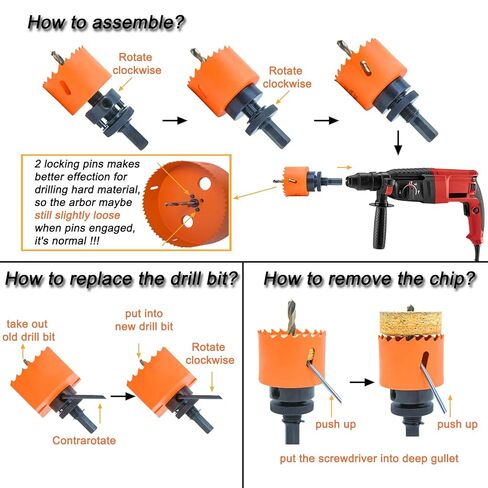 How to assemble?

Rotate clockwise

Rotate clockwise

2 locking pins makes better effection for drilling hard material, so the arbor maybe still slightly loose when pins engaged, it's normal !!!

How to replace the drill bit?

take out old drill bit

put into new drill bit

Rotate clockwise

Contrarotate

How to remove the chip?

push up

push up

put the screwdriver into deep gullet