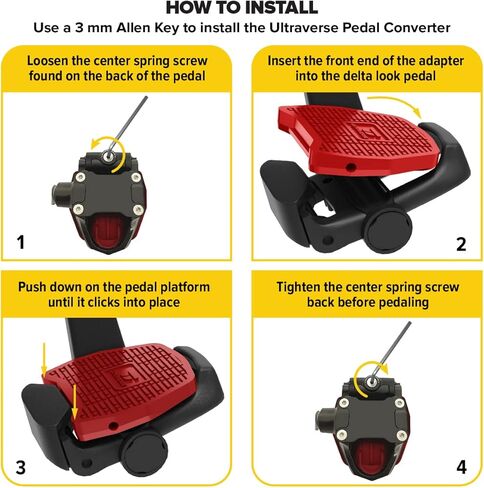 HOW TO INSTALL
Use a 3 mm Allen Key to install the Ultraverse Pedal Converter

Loosen the center spring screw found on the back of the pedal

1

Insert the front end of the adapter into the delta look pedal

2

Push down on the pedal platform until it clicks into place

3

Tighten the center spring screw back before pedaling

4