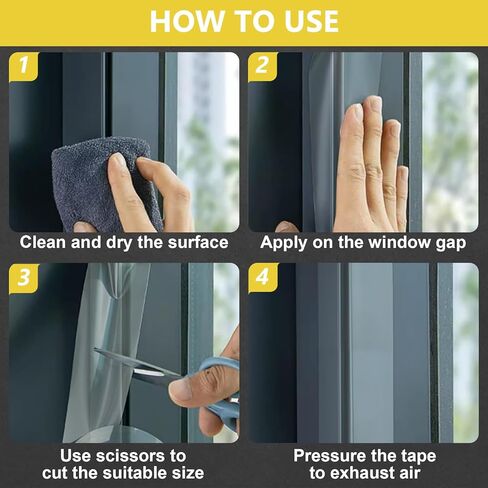 HOW TO USE

1

Clean and dry the surface

2

Apply on the window gap

3

Use scissors to cut the suitable size

4

Pressure the tape to exhaust air