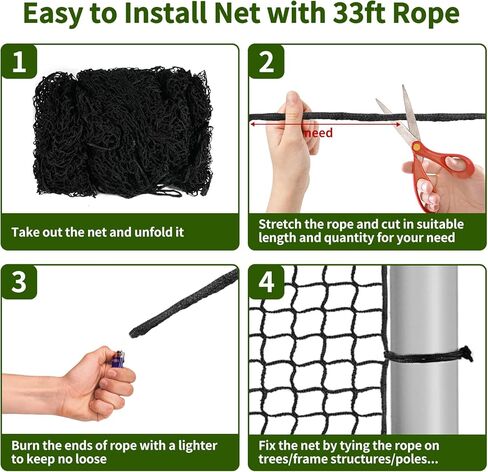 Easy to Install Net with 33ft Rope

1

Take out the net and unfold it

2

need

Stretch the rope and cut in suitable length and quantity for your need

3

Burn the ends of rope with a lighter to keep no loose

4

Fix the net by tying the rope on trees/frame structures/poles...