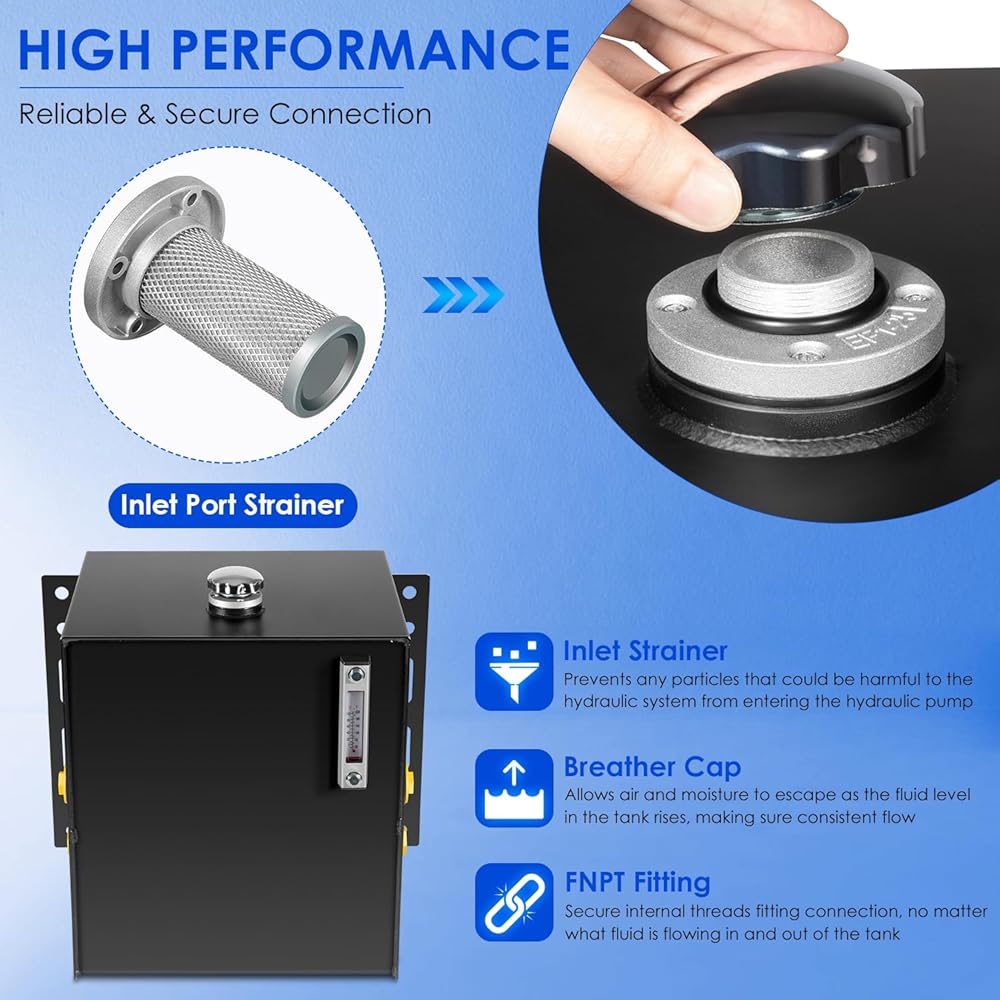 HIGH PERFORMANCE

Reliable & Secure Connection

Inlet Port Strainer

Inlet Strainer

Prevents any particles that could be harmful to the hydraulic system from entering the hydraulic pump

Breather Cap

Allows air and moisture to escape as the fluid level in the tank rises, making sure consistent flow

FNPT Fitting

Secure internal threads fitting connection, no matter what fluid is flowing in and out of the tank