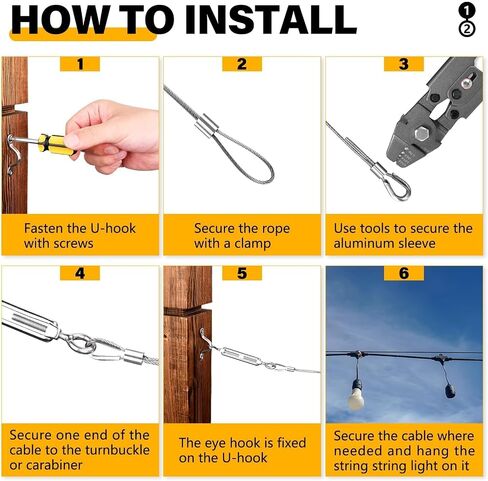 HOW TO INSTALL

1

2

1

Fasten the U-hook with screws

2

Secure the rope with a clamp

3

Use tools to secure the aluminum sleeve

4

Secure one end of the cable to the turnbuckle or carabiner

5

The eye hook is fixed on the U-hook

6

Secure the cable where needed and hang the string string light on it