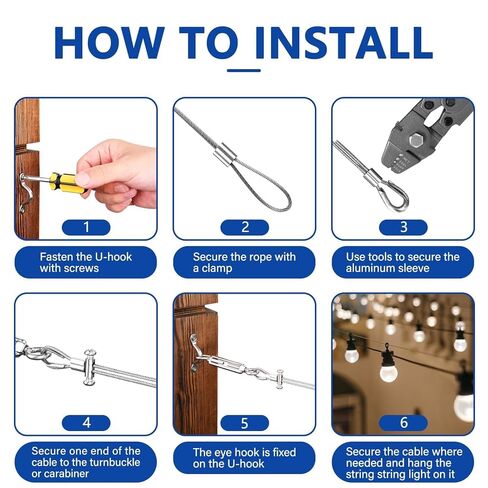 HOW TO INSTALL

1

Fasten the U-hook with screws

2

Secure the rope with a clamp

3

Use tools to secure the aluminum sleeve

4

Secure one end of the cable to the turnbuckle or carabiner

5

The eye hook is fixed on the U-hook

6

Secure the cable where needed and hang the string string light on it