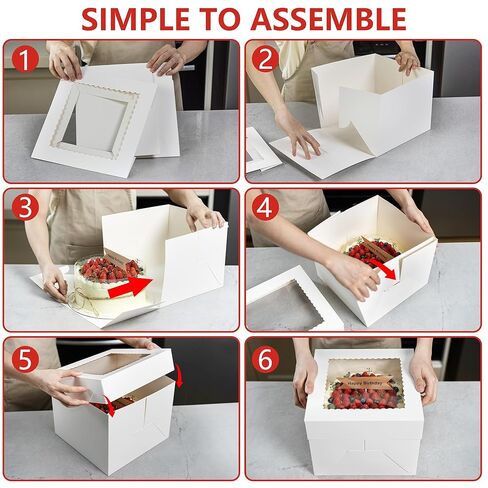 SIMPLE TO ASSEMBLE

1

2

3

4

5

6

Happy Birthday