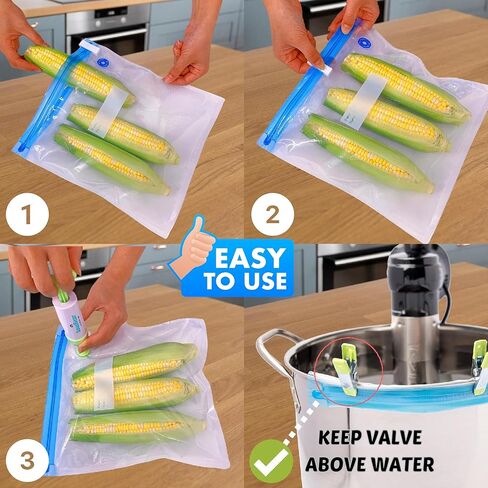 1

2

EASY TO USE

3

KEEP VALVE ABOVE WATER